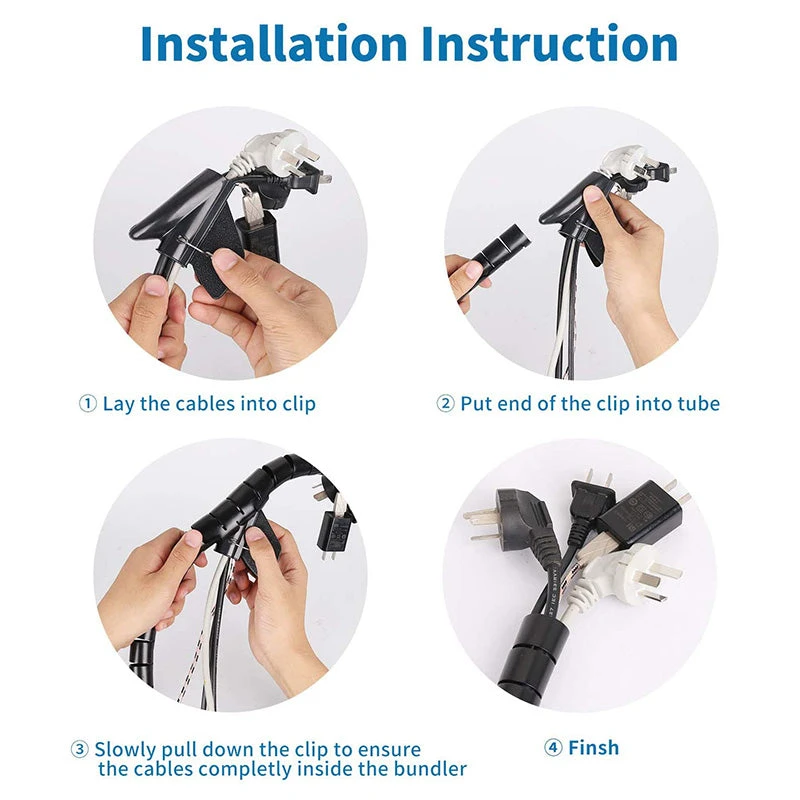 Installation Instruction

① Lay the cables into clip

② Put end of the clip into tube

③ Slowly pull down the clip to ensure the cables completly inside the bundler

④ Finsh